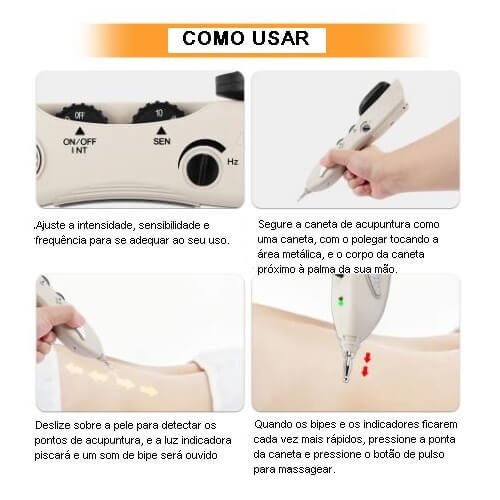 COMO USAR

OFF

10

ON/OFF
INT

SEN

Hz

.Ajuste a intensidade, sensibilidade e frequência para se adequar ao seu uso.

Segure a caneta de acupuntura como uma caneta, com o polegar tocando a área metálica, e o corpo da caneta próximo à palma da sua mão.

Deslize sobre a pele para detectar os pontos de acupuntura, e a luz indicadora piscará e um som de bipe será ouvido

Quando os bipes e os indicadores ficarem cada vez mais rápidos, pressione a ponta da caneta e pressione o botão de pulso para massagear.